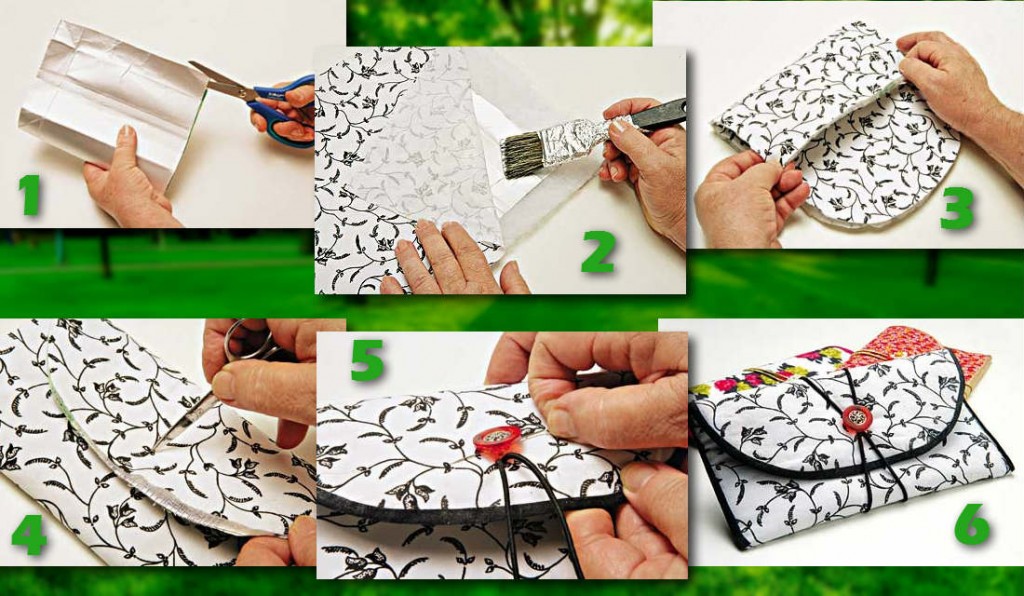 1

2

3

4

5

6