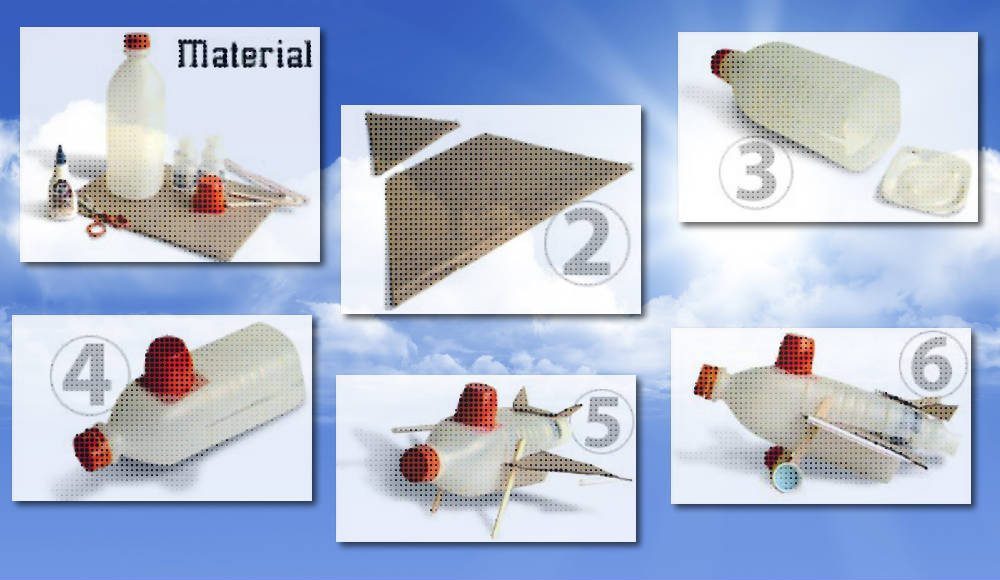 Material

2

3

4

5

6